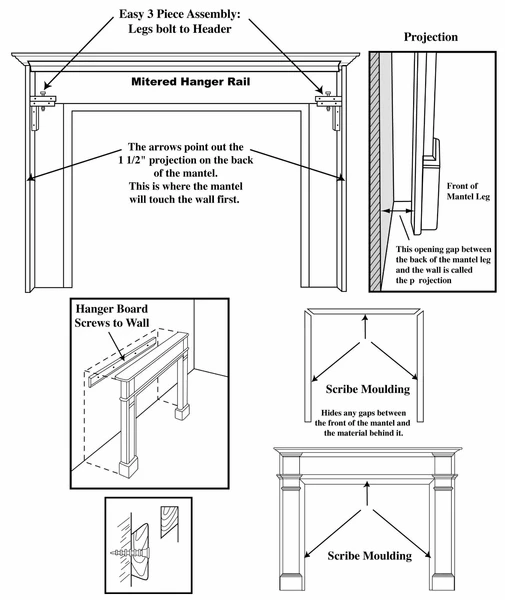 Easy 3 Piece Assembly:
Legs bolt to Header

Mitered Hanger Rail

The arrows point out the 1 1/2" projection on the back of the mantel. This is where the mantel will touch the wall first.

Projection

Front of Mantel Leg

This opening gap between the back of the mantel leg and the wall is called the p rojection

Hanger Board Screws to Wall

Scribe Moulding

Hides any gaps between the front of the mantel and the material behind it.

Scribe Moulding